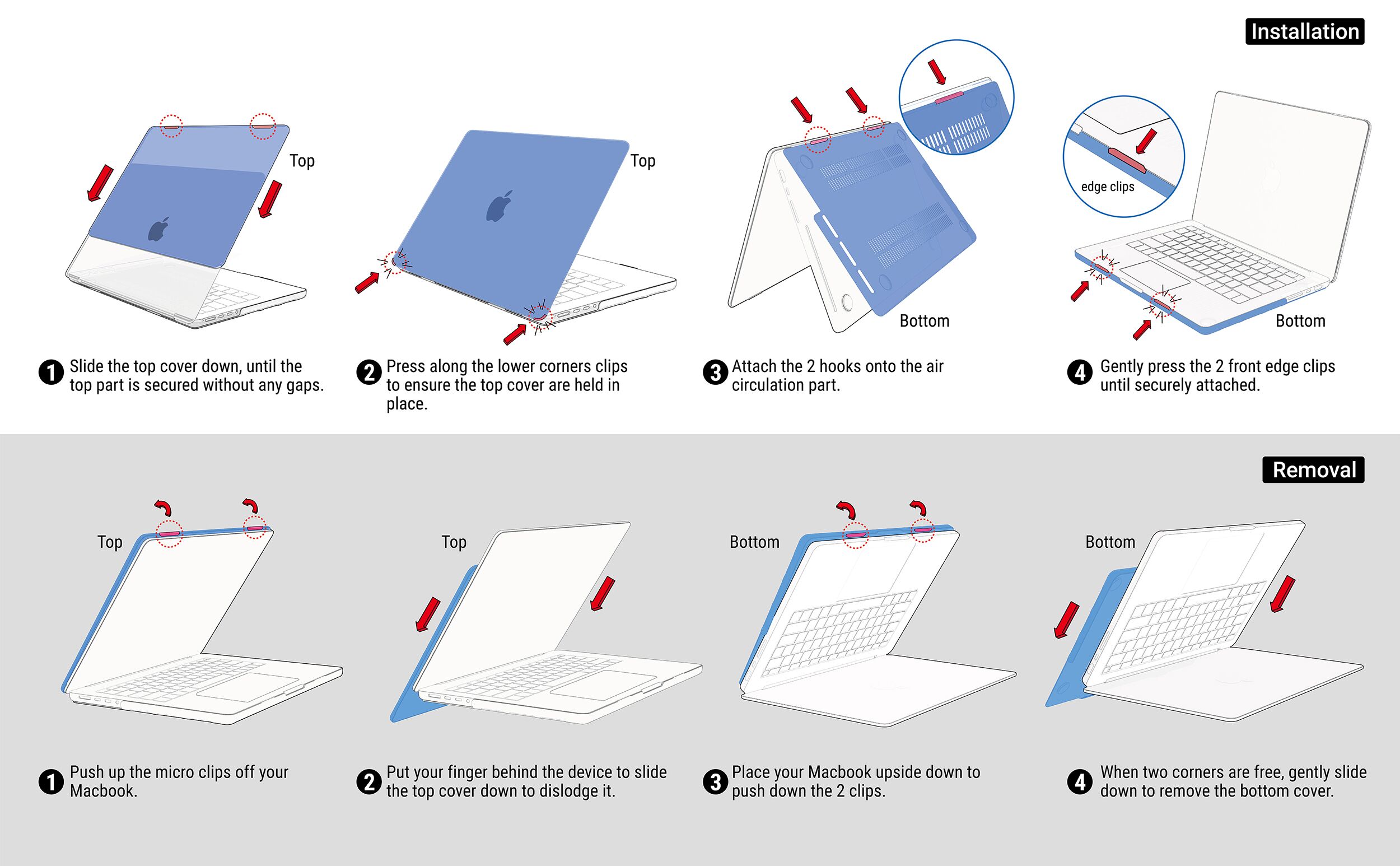 Installation

Top

Top

Bottom

edge clips

Bottom

1 Slide the top cover down, until the top part is secured without any gaps.

2 Press along the lower corners clips to ensure the top cover are held in place.

3 Attach the 2 hooks onto the air circulation part.

4 Gently press the 2 front edge clips until securely attached.

Removal

Top

Top

Bottom

Bottom

1 Push up the micro clips off your Macbook.

2 Put your finger behind the device to slide the top cover down to dislodge it.

3 Place your Macbook upside down to push down the 2 clips.

4 When two corners are free, gently slide down to remove the bottom cover.